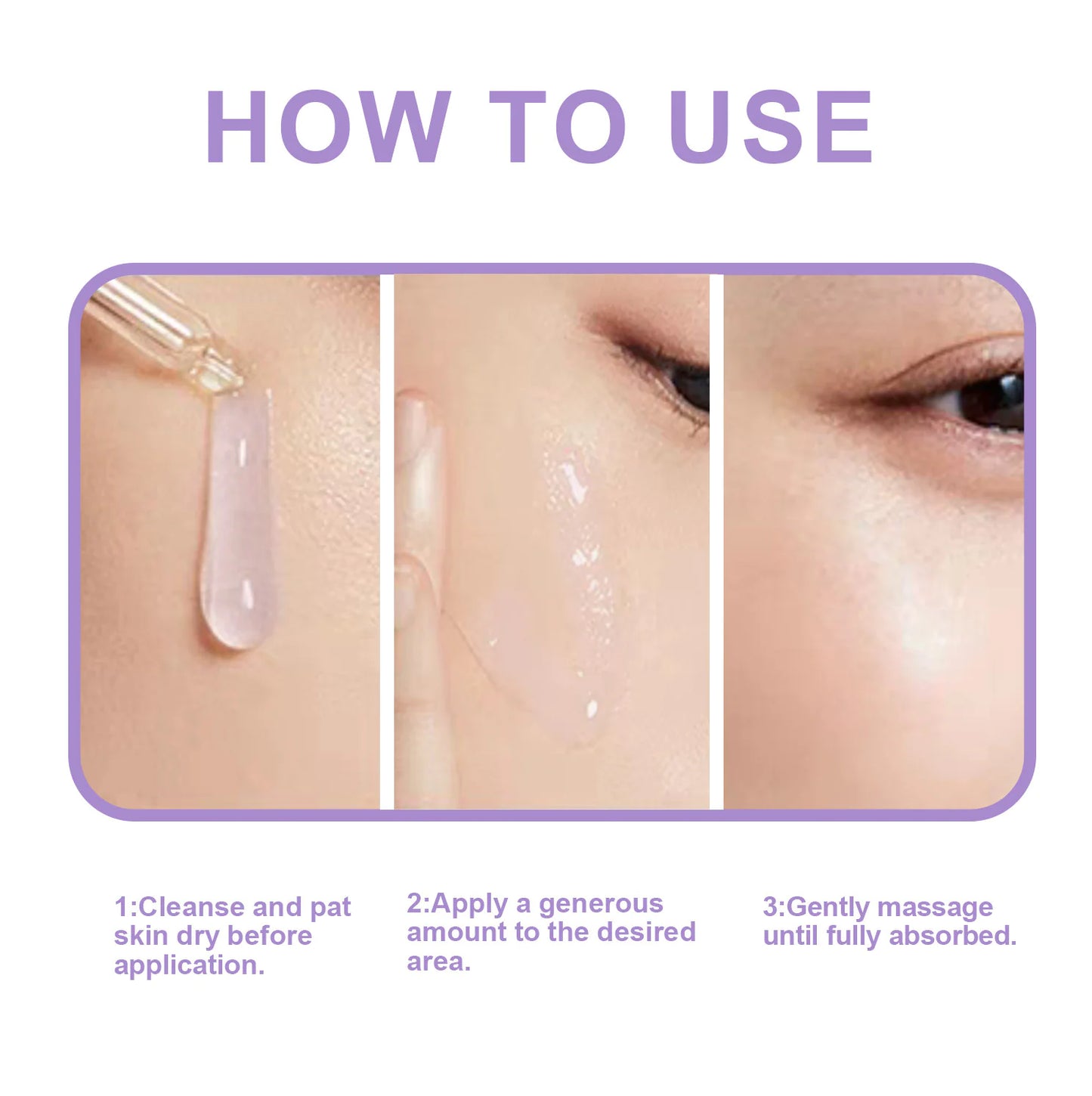 HOW TO USE

1:Cleanse and pat skin dry before application.

2:Apply a generous amount to the desired area.

3:Gently massage until fully absorbed.